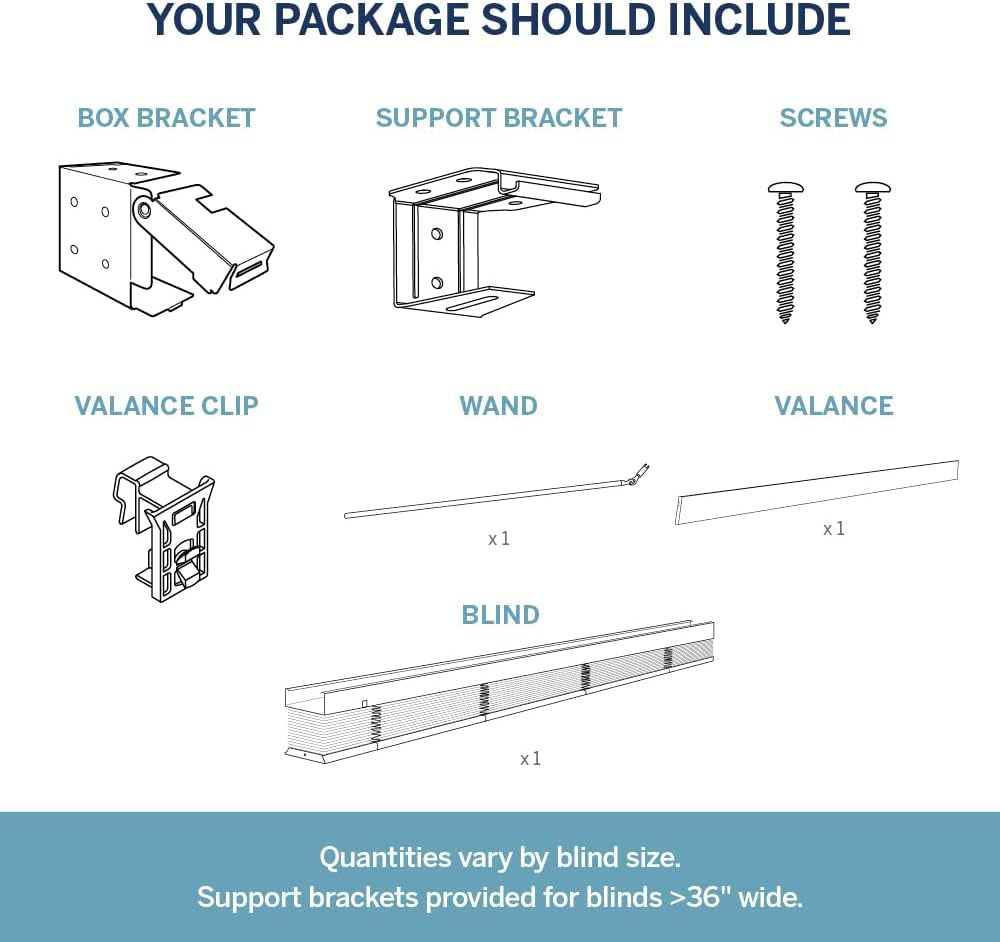 YOUR PACKAGE SHOULD INCLUDE

BOX BRACKET

SUPPORT BRACKET

SCREWS

VALANCE CLIP

WAND

x 1

VALANCE

x 1

BLIND

x 1

Quantities vary by blind size.
Support brackets provided for blinds >36" wide.