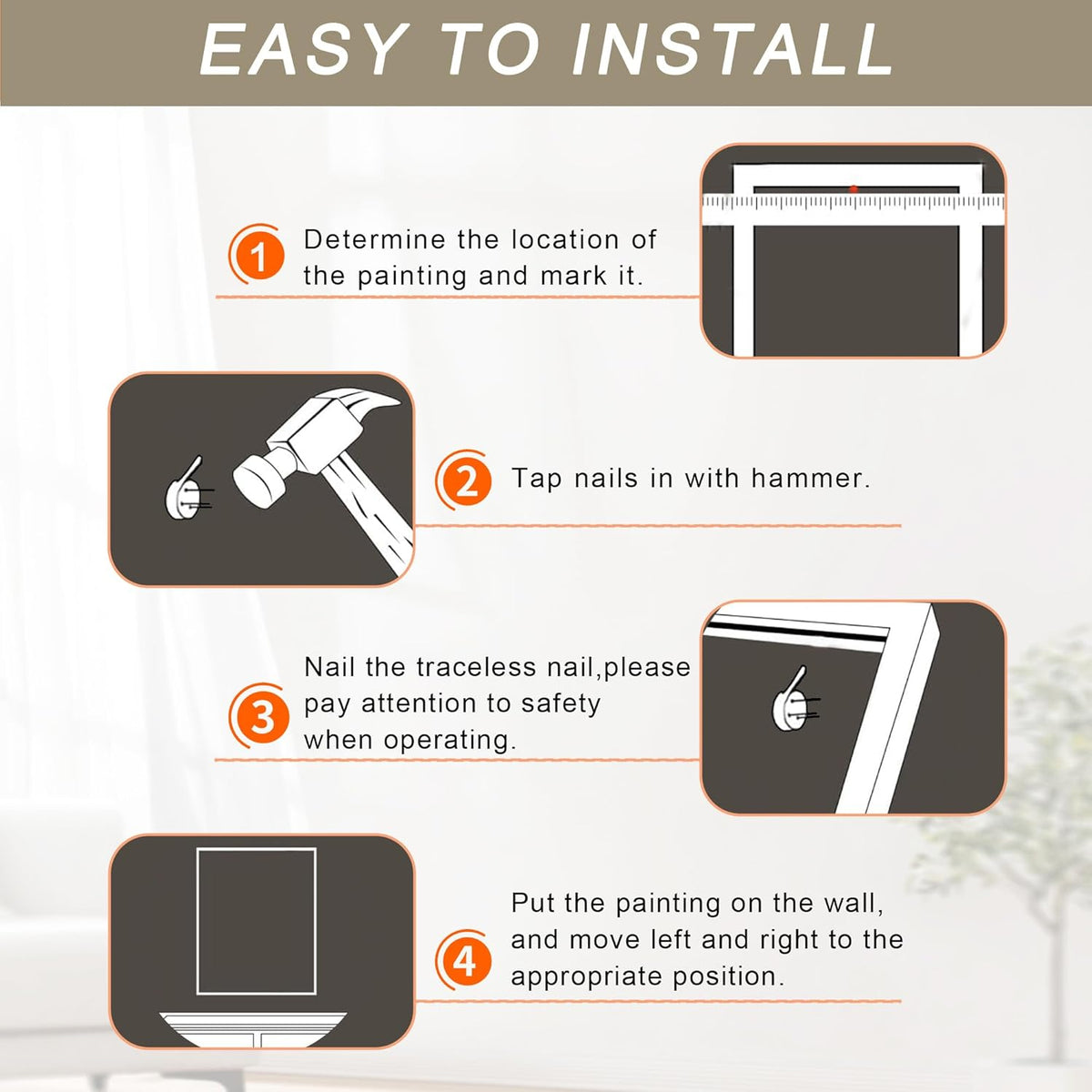 EASY TO INSTALL

1 Determine the location of the painting and mark it.

2 Tap nails in with hammer.

3 Nail the traceless nail,please pay attention to safety when operating.

4 Put the painting on the wall, and move left and right to the appropriate position.