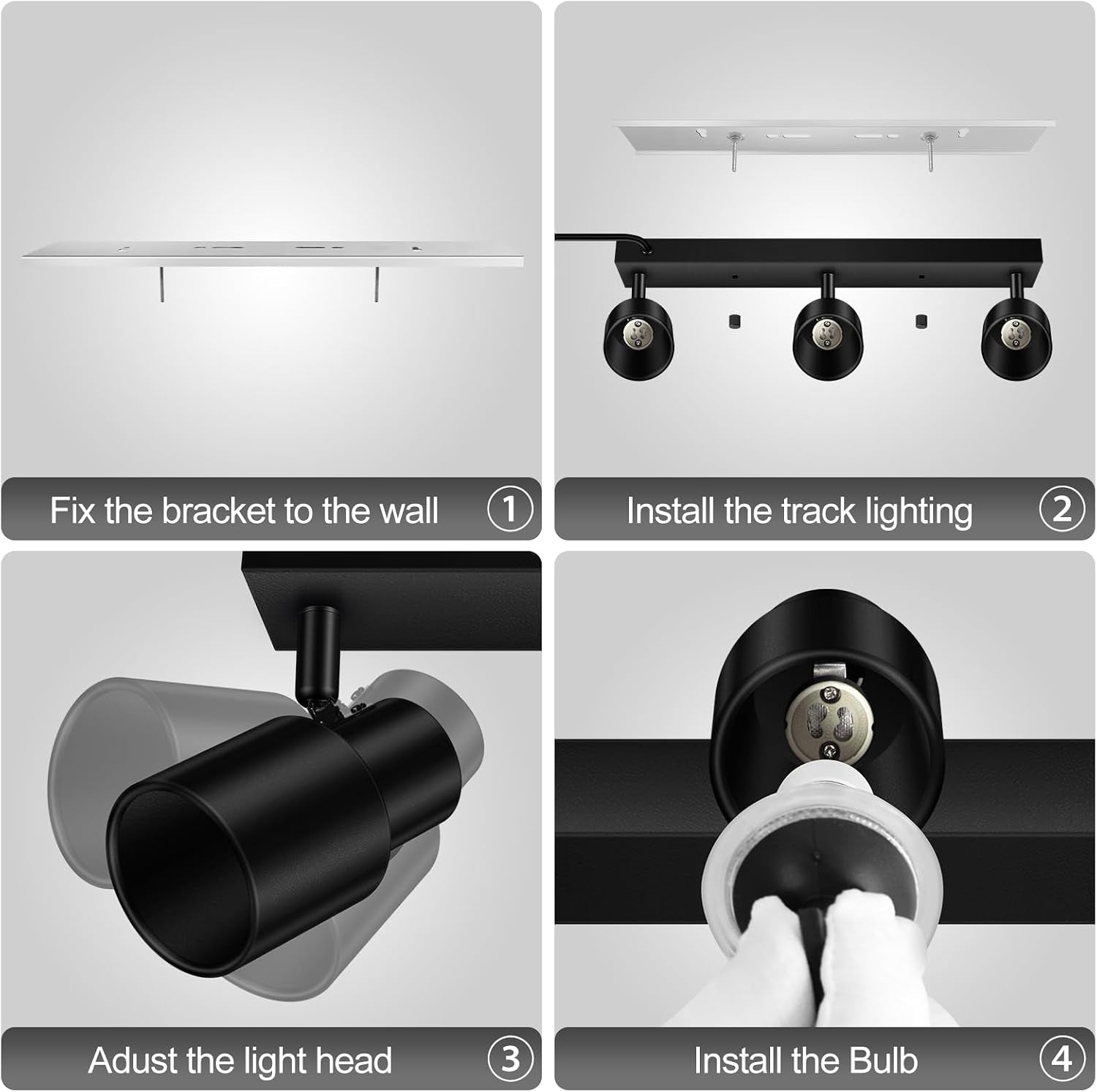 Fix the bracket to the wall ①

Install the track lighting ②

Adust the light head ③

Install the Bulb ④