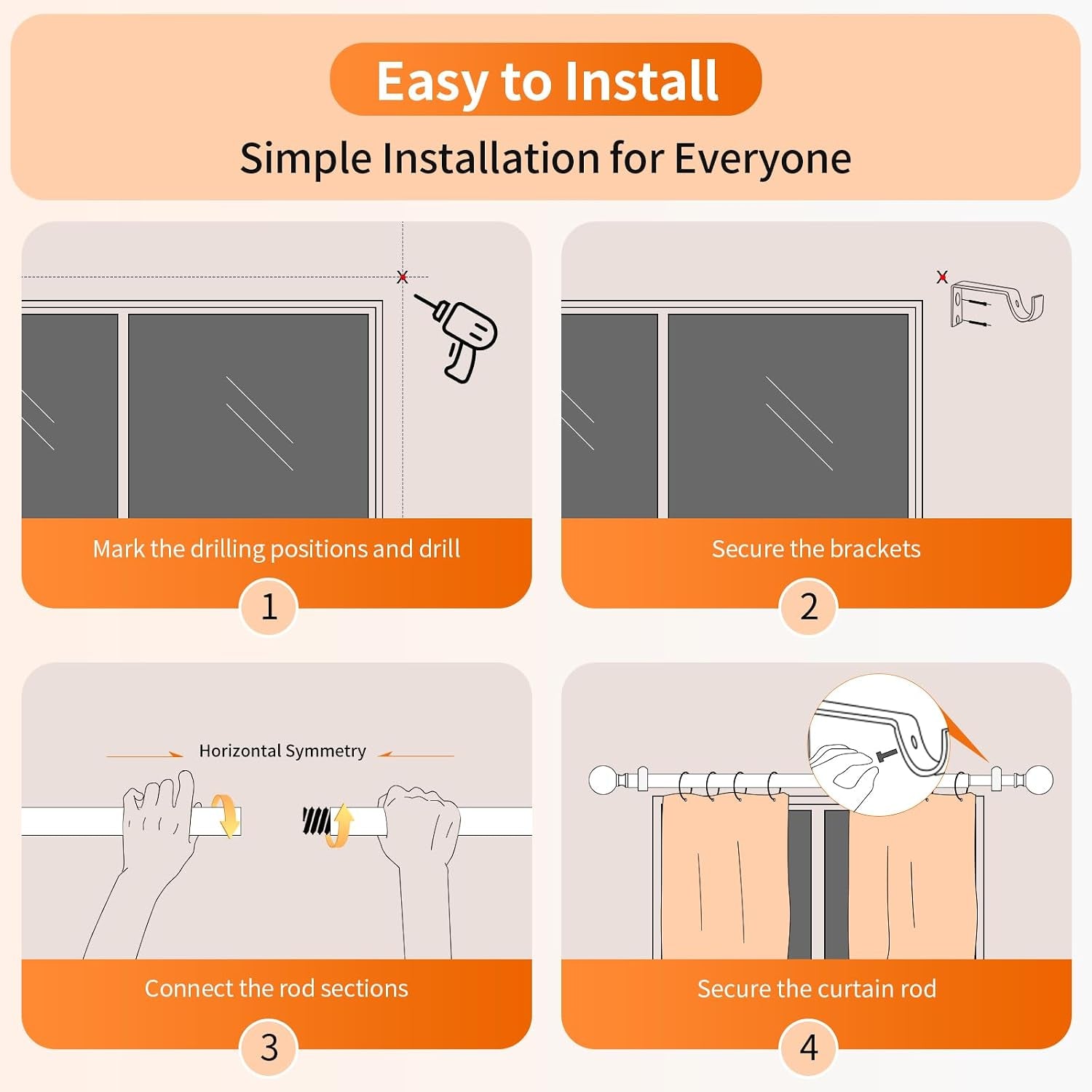 Easy to Install

Simple Installation for Everyone

Mark the drilling positions and drill

1

Secure the brackets

2

Horizontal Symmetry

Connect the rod sections

3

Secure the curtain rod

4