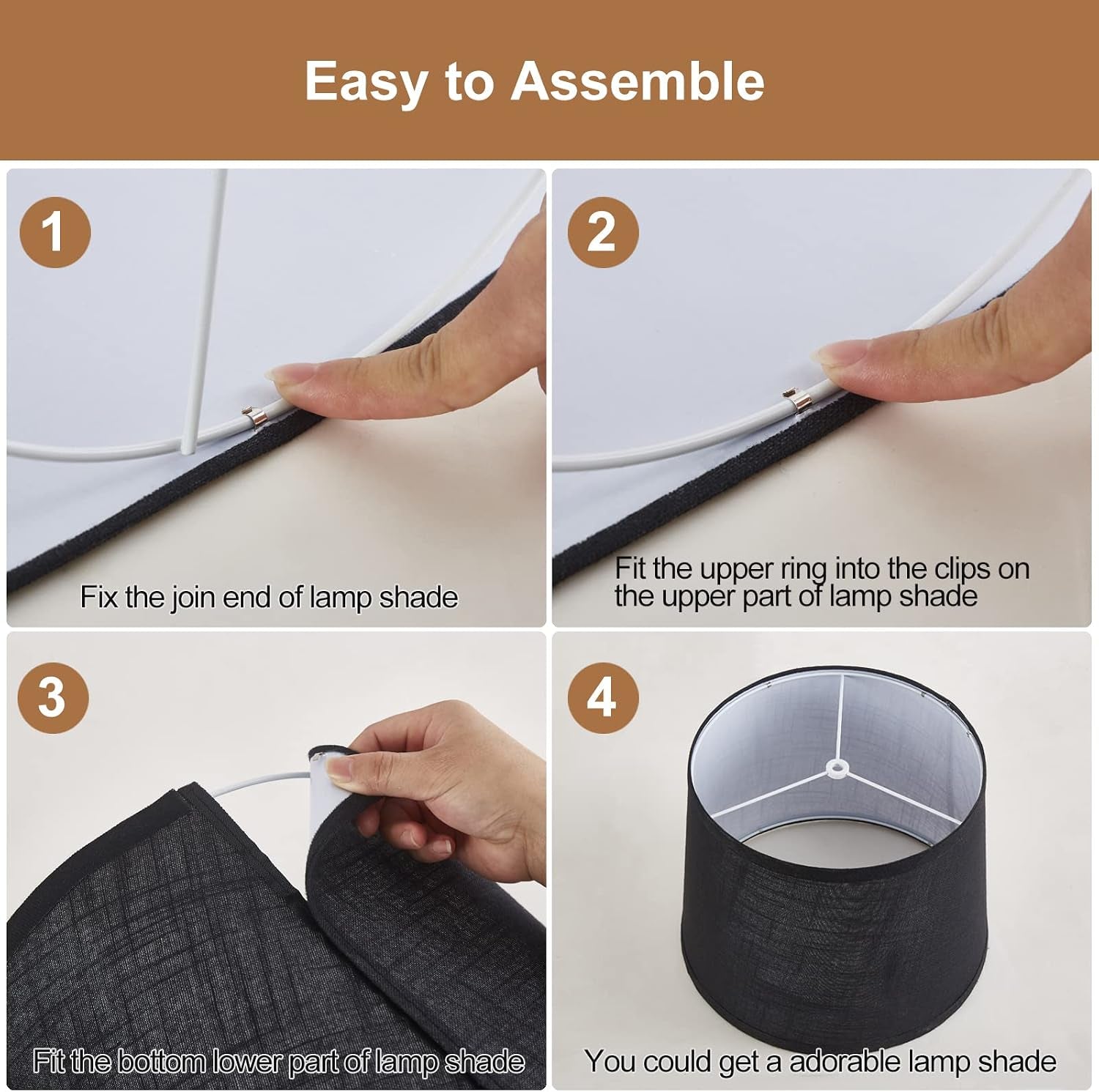 Easy to Assemble

1

Fix the join end of lamp shade

2

Fit the upper ring into the clips on the upper part of lamp shade

3

Fit the bottom lower part of lamp shade

4

You could get a adorable lamp shade